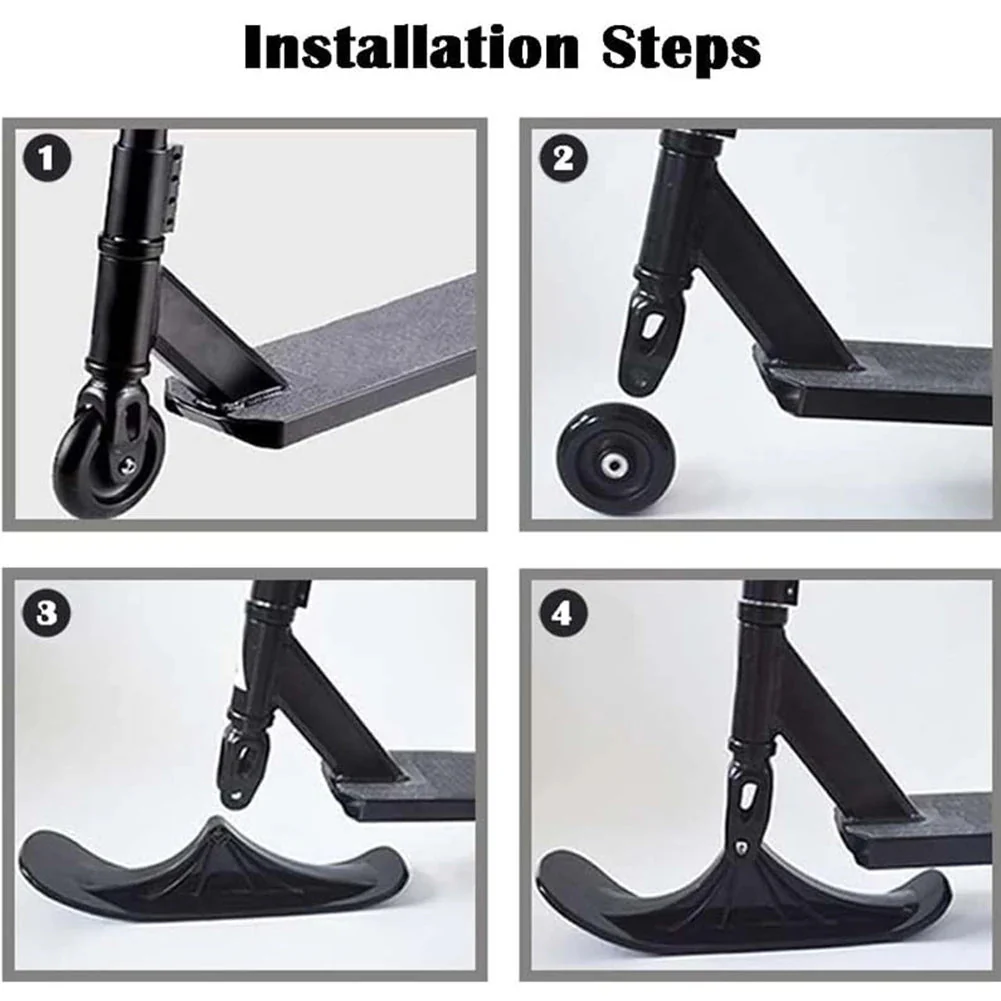 Installation Steps

1

2

3

4